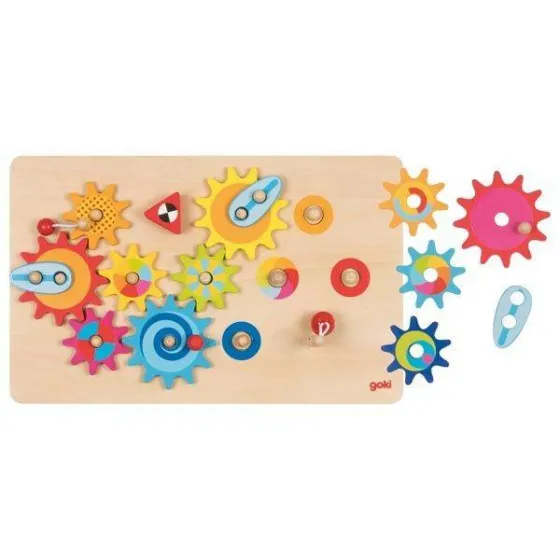 goki