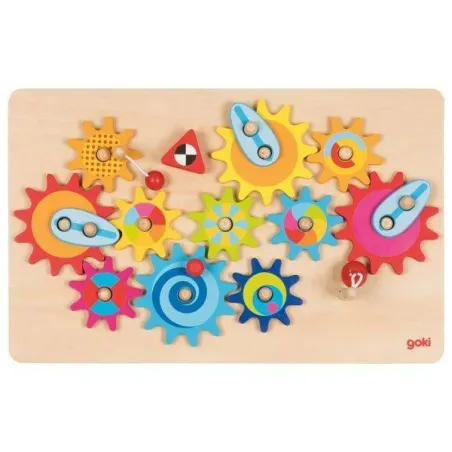 goki