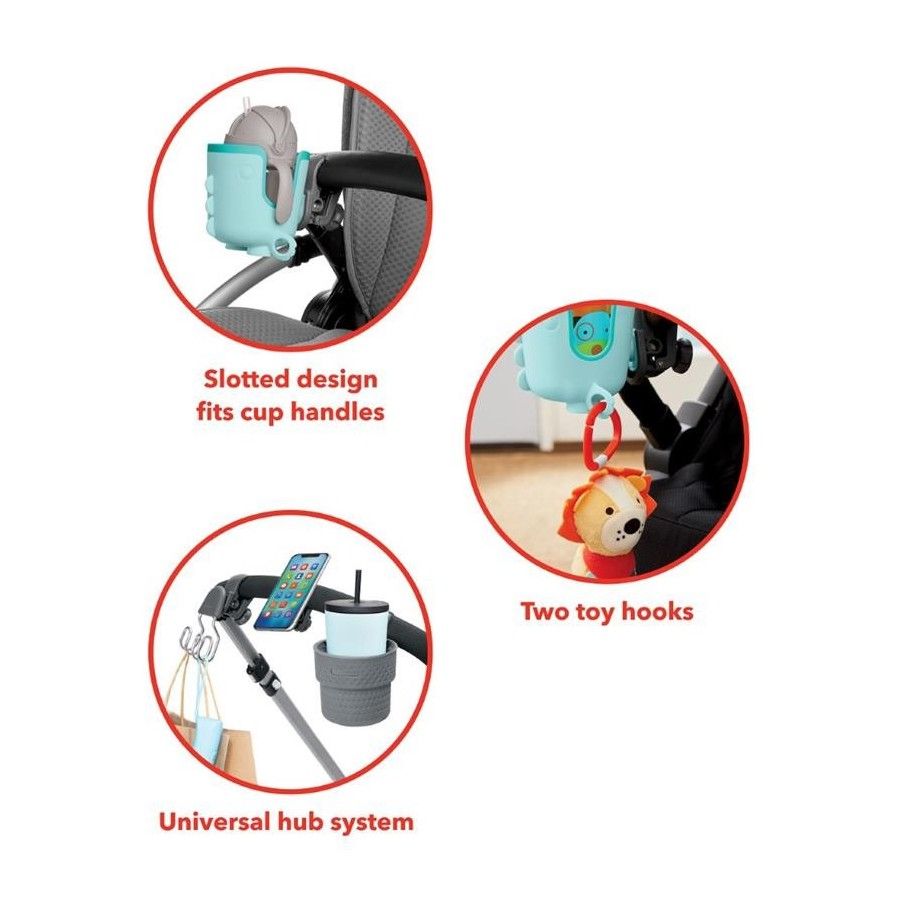 Slotted design
fits cup handles

Two toy hooks

Universal hub system